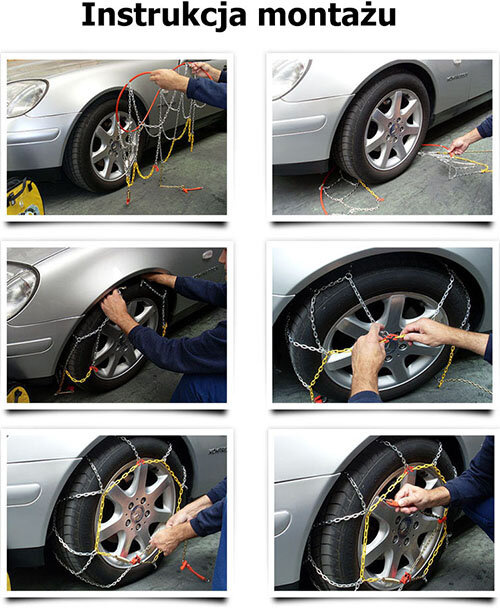 Instrukcja montażu