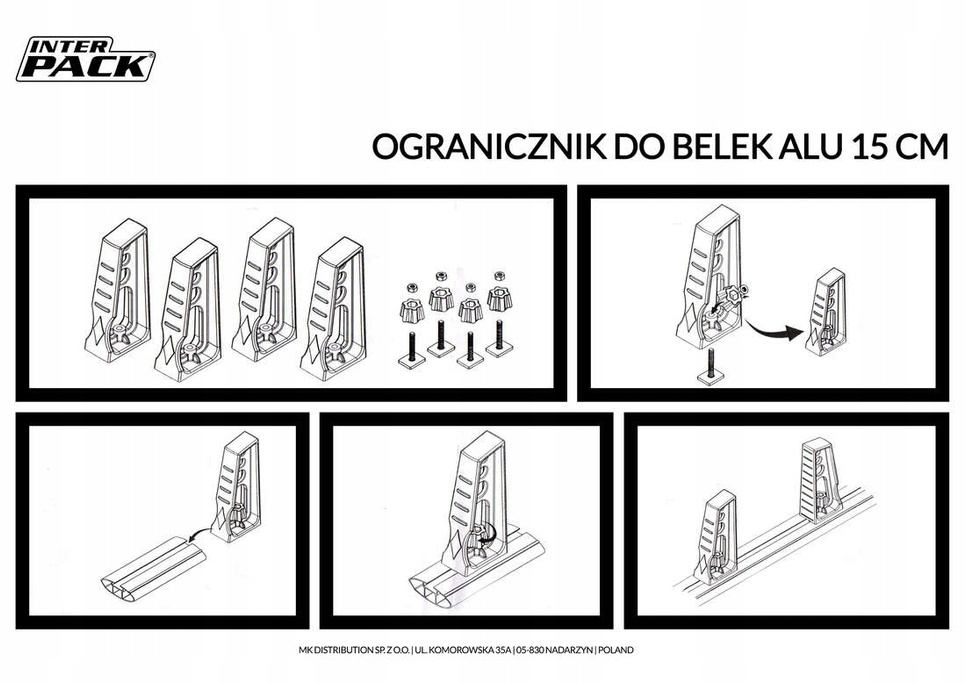 INTER PACK

OGRANICZNIK DO BELEK ALU 15 CM

MK DISTRIBUTION SP. Z O.O. | UL. KOMOROWSKA 35A | 05-830 NADARZYN | POLAND