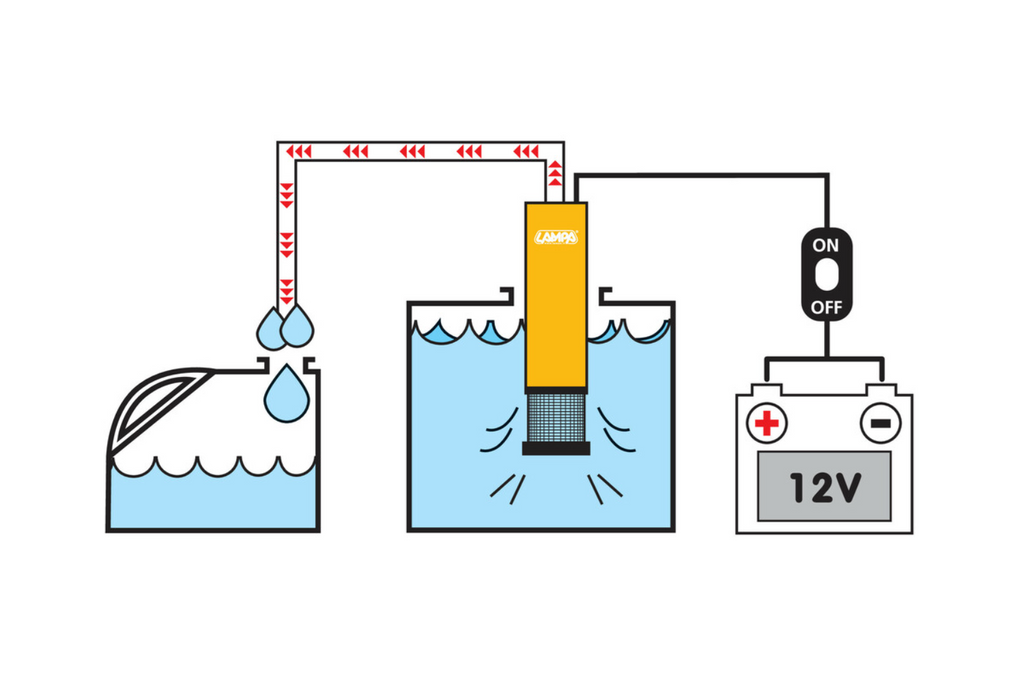 LAMPA

ON

OFF

+

−

12V